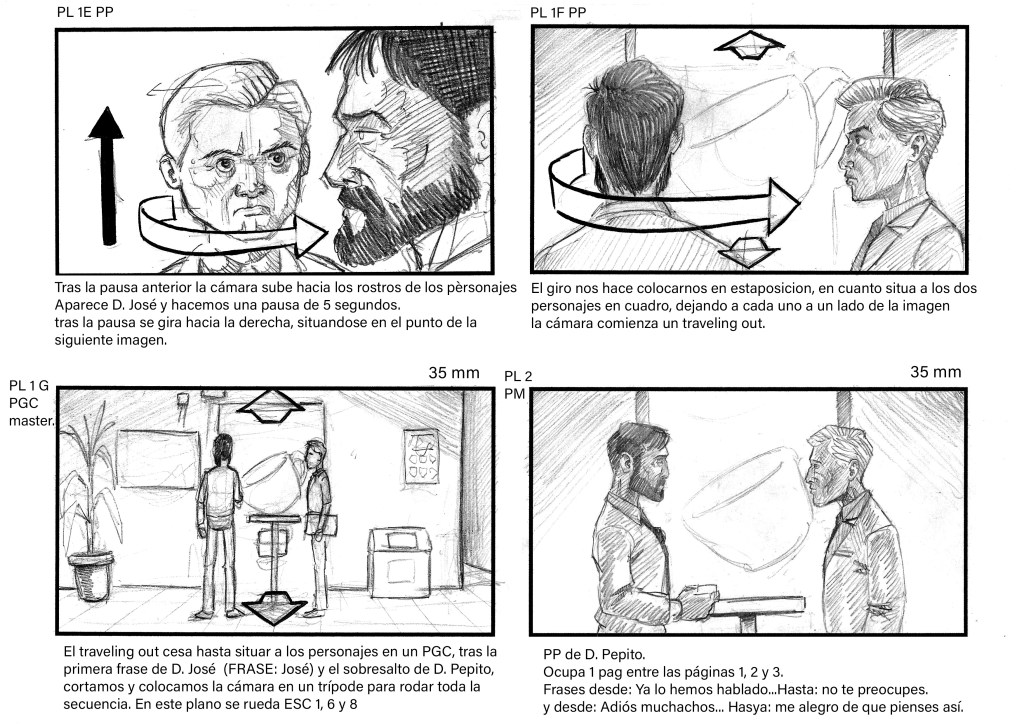 PL 1E PP

Tras la pausa anterior la cámara sube hacia los rostros de los pèrsonajes Aparece D. José y hacemos una pausa de 5 segundos.
tras la pausa se gira hacia la derecha, situandose en el punto de la siguiente imagen.

PL 1F PP

El giro nos hace colocarnos en estaposicion, en cuanto situa a los dos personajes en cuadro, dejando a cada uno a un lado de la imagen la cámara comienza un traveling out.

PL 1 G
PGC
master.

35 mm

El traveling out cesa hasta situar a los personajes en un PGC, tras la primera frase de D. José (FRASE: José) y el sobresalto de D. Pepito, cortamos y colocamos la cámara en un trípode para rodar toda la secuencia. En este plano se rueda ESC 1, 6 y 8

PL 2
PM

35 mm

PP de D. Pepito.
Ocupa 1 pag entre las páginas 1, 2 y 3.
Frases desde: Ya lo hemos hablado...Hasta: no te preocupes.
y desde: Adiós muchachos... Hasya: me alegro de que pienses así.